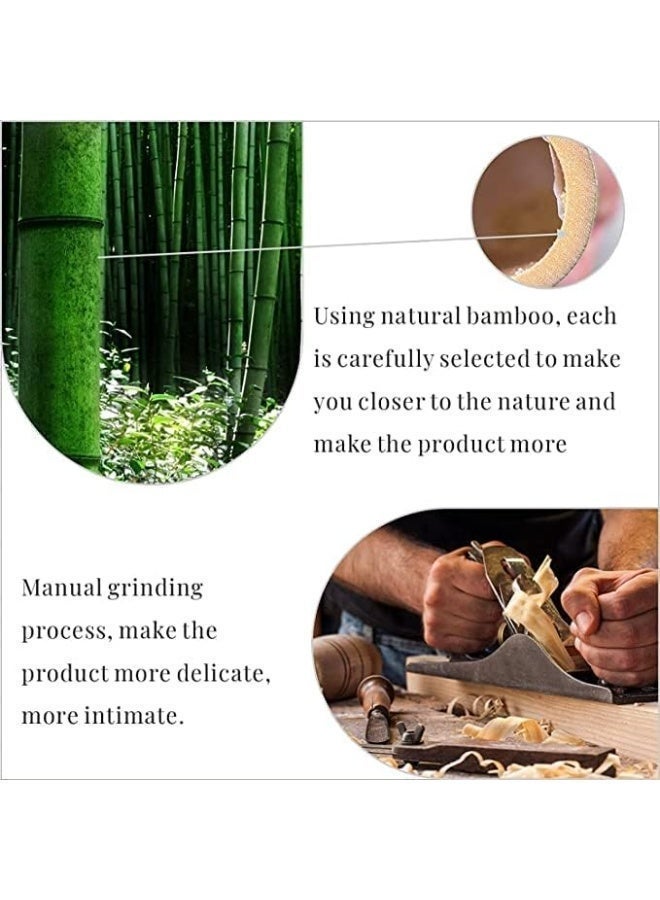 Using natural bamboo, each is carefully selected to make you closer to the nature and make the product more

Manual grinding process, make the product more delicate, more intimate.